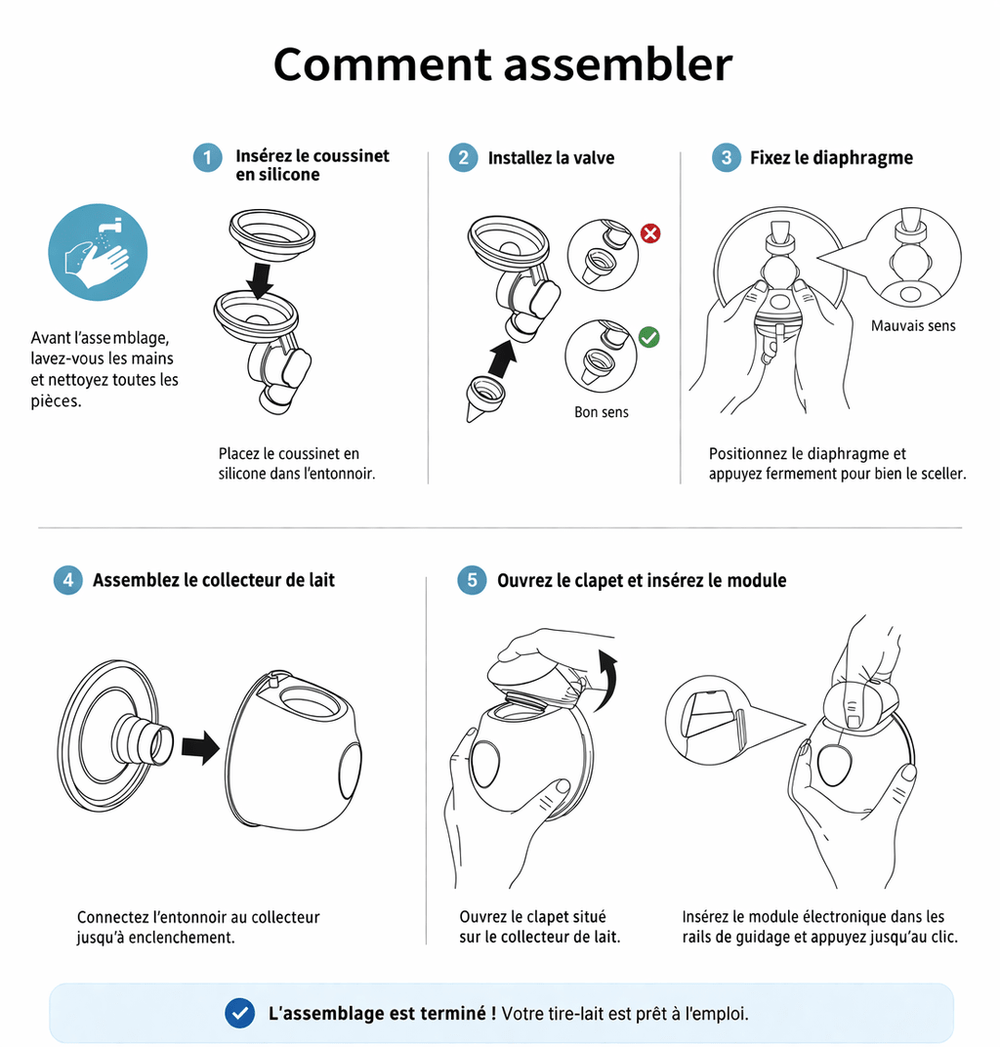 Comment assembler

Avant l'assemblage, lavez-vous les mains et nettoyez toutes les pièces.

1 Insérez le coussinet en silicone

Placez le coussinet en silicone dans l'entonnoir.

2 Installez la valve

Bon sens

3 Fixez le diaphragme

Mauvais sens

Positionnez le diaphragme et appuyez fermement pour bien le sceller.

4 Assemblez le collecteur de lait

Connectez l'entonnoir au collecteur jusqu'à enclenchement.

5 Ouvrez le clapet et insérez le module

Ouvrez le clapet situé sur le collecteur de lait.

Insérez le module électronique dans les rails de guidage et appuyez jusqu'au clic.

L'assemblage est terminé ! Votre tire-lait est prêt à l'emploi.